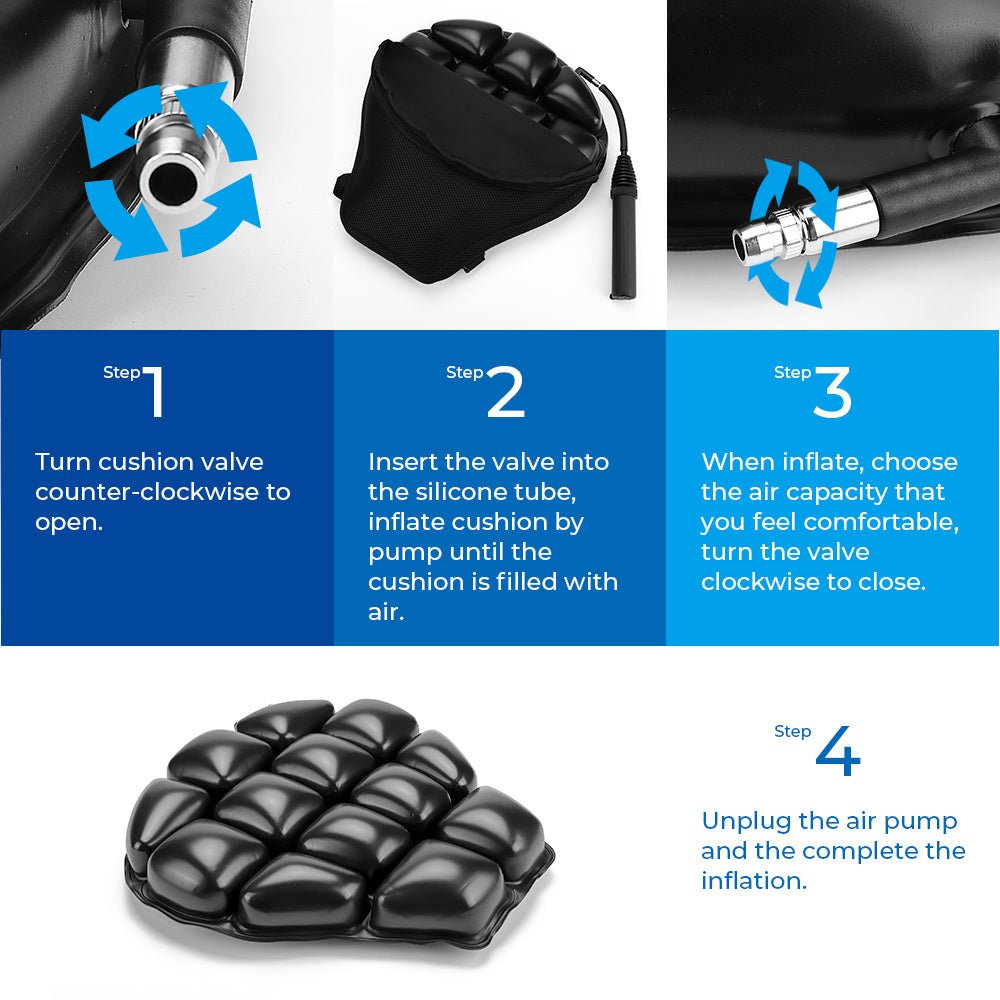 Step 1

Turn cushion valve counter-clockwise to open.

Step 2

Insert the valve into the silicone tube, inflate cushion by pump until the cushion is filled with air.

Step 3

When inflate, choose the air capacity that you feel comfortable, turn the valve clockwise to close.

Step 4

Unplug the air pump and the complete the inflation.