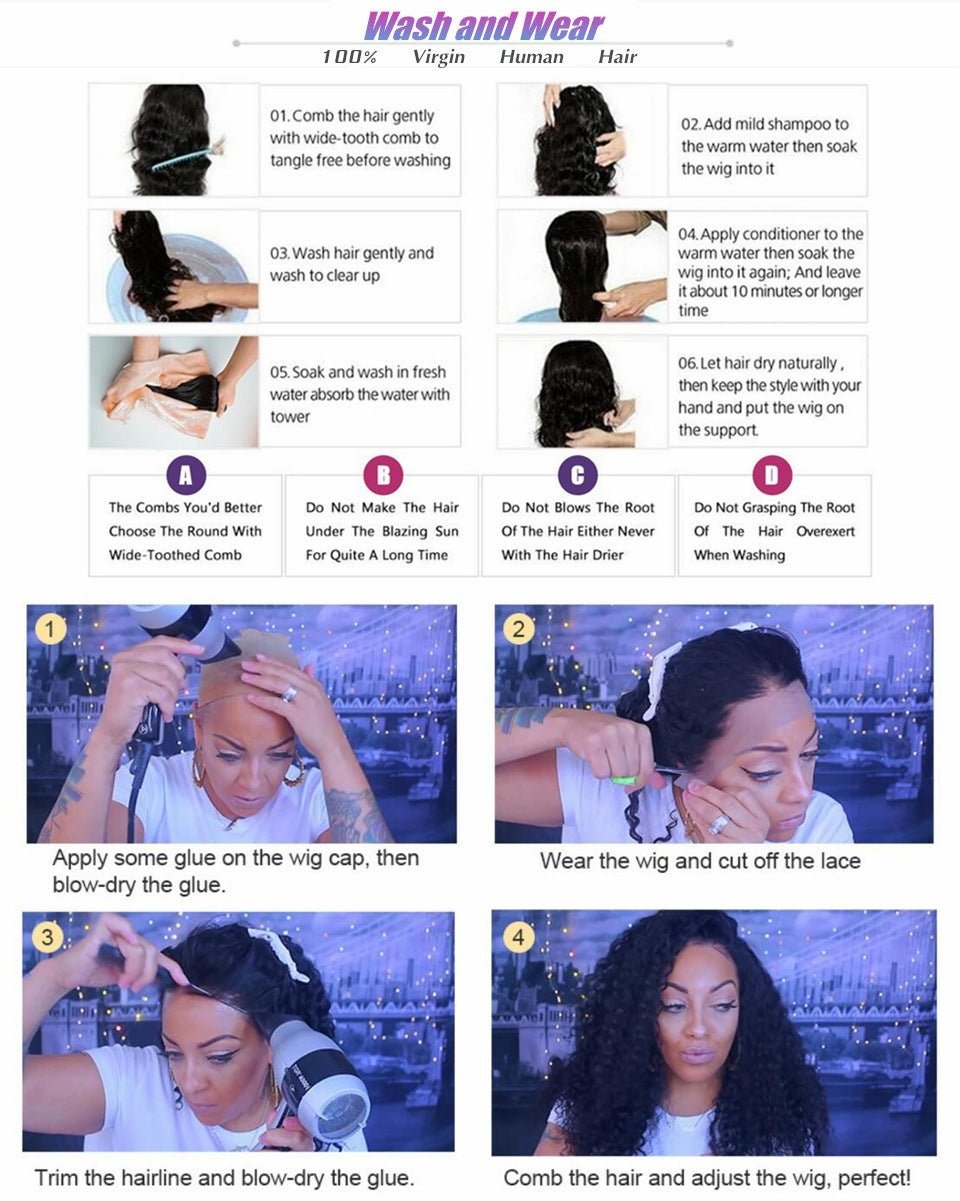 Wash and Wear
100% Virgin Human Hair

01. Comb the hair gently with wide-tooth comb to tangle free before washing

02. Add mild shampoo to the warm water then soak the wig into it

03. Wash hair gently and wash to clear up

04. Apply conditioner to the warm water then soak the wig into it again; And leave it about 10 minutes or longer time

05. Soak and wash in fresh water absorb the water with tower

06. Let hair dry naturally , then keep the style with your hand and put the wig on the support.

A
The Combs You'd Better Choose The Round With Wide-Toothed Comb

B
Do Not Make The Hair Under The Blazing Sun For Quite A Long Time

C
Do Not Blows The Root Of The Hair Either Never With The Hair Drier

D
Do Not Grasping The Root Of The Hair Overexert When Washing

1
Apply some glue on the wig cap, then blow-dry the glue.

2
Wear the wig and cut off the lace

3
Trim the hairline and blow-dry the glue.

4
Comb the hair and adjust the wig, perfect!